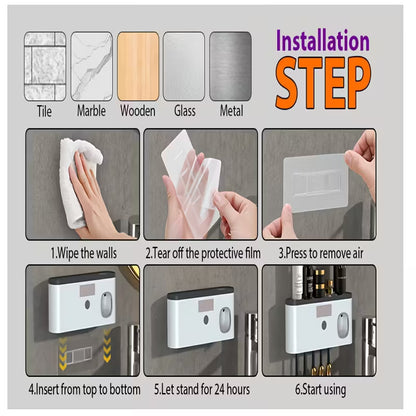 Tile Marble Wooden Glass Metal

Installation
STEP

1.Wipe the walls
2.Tear off the protective film
3.Press to remove air

4.Insert from top to bottom
5.Let stand for 24 hours
6.Start using